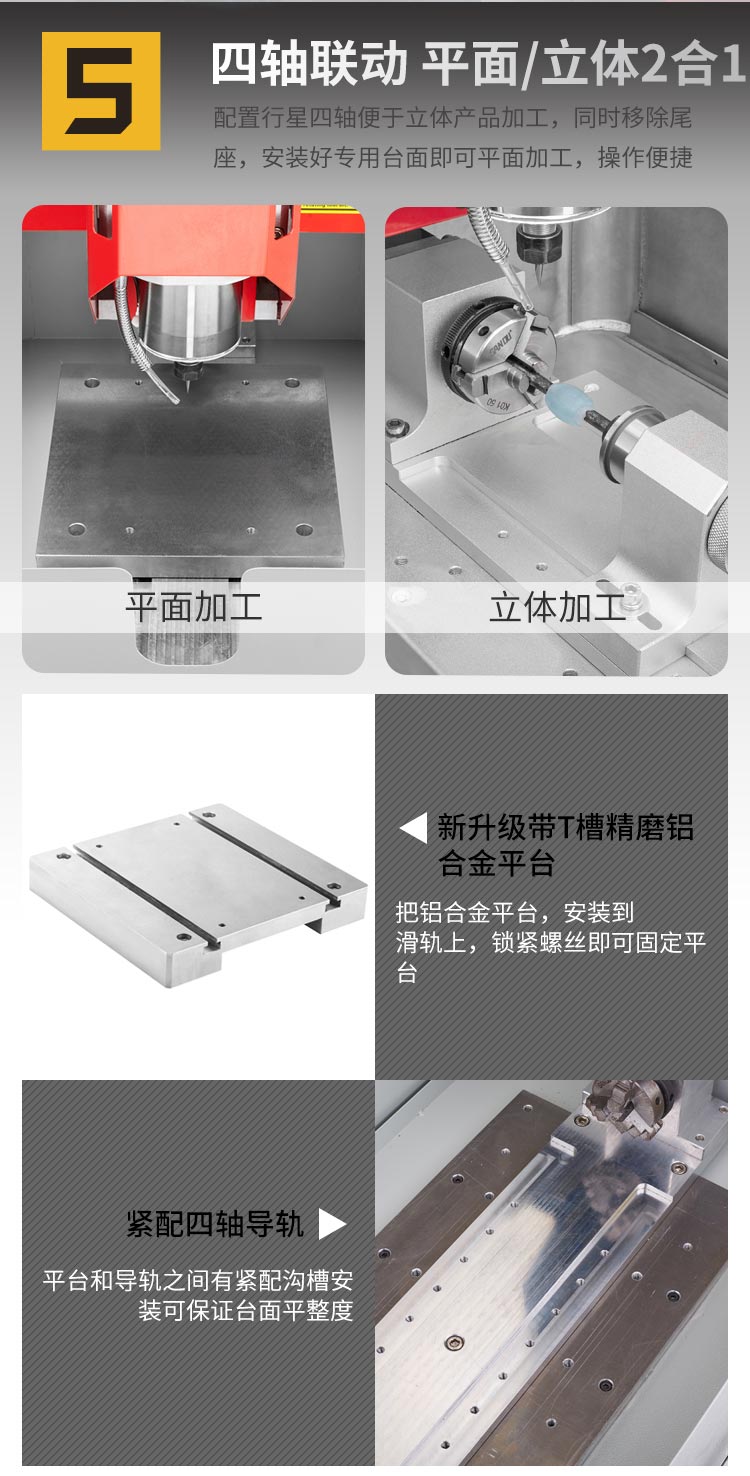 5

四轴联动 平面/立体2合1

配置行星四轴便于立体产品加工，同时移除尾座，安装好专用台面即可平面加工，操作便捷

平面加工

立体加工

新升级带T槽精磨铝合金平台

把铝合金平台，安装到滑轨上，锁紧螺丝即可固定平台

紧配四轴导轨

平台和导轨之间有紧配沟槽安装可保证台面平整度